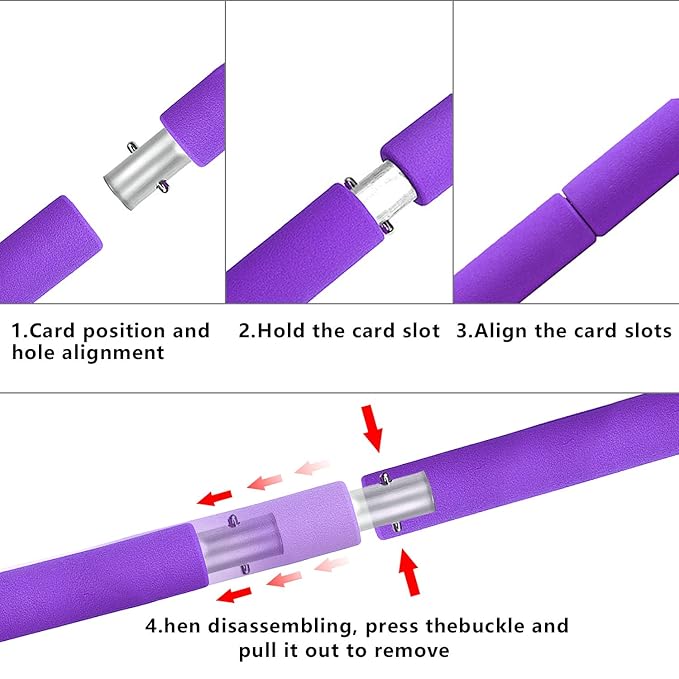 1.Card position and hole alignment

2.Hold the card slot

3.Align the card slots

4.hen disassembling, press thebuckle and pull it out to remove